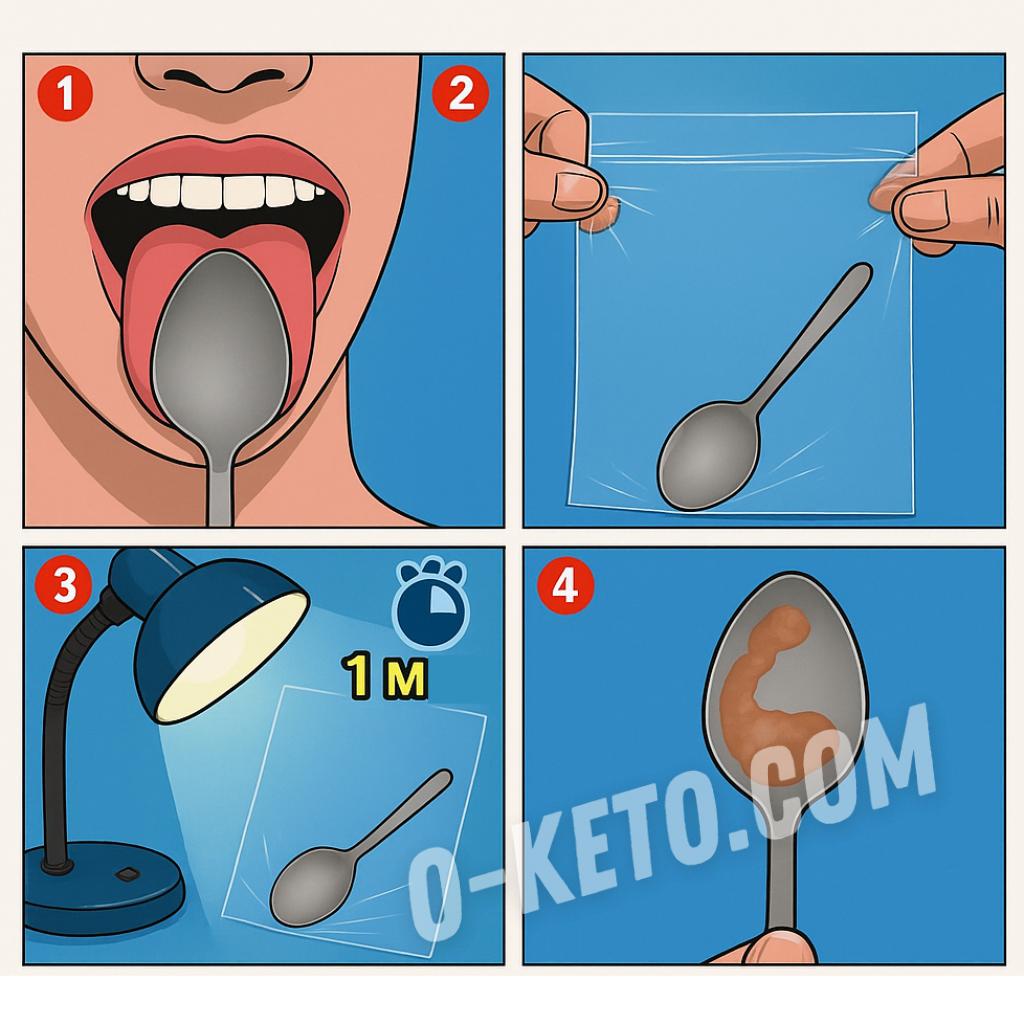 1

2

3

1 м

4

O-KETO.COM